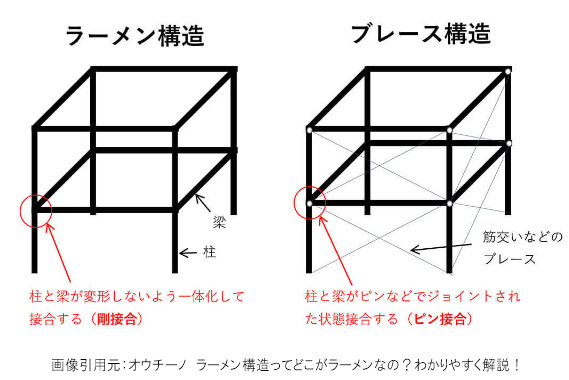 ラーメン構造

梁

柱

柱と梁が変形しないよう一体化して接合する（剛接合）

ブレース構造

筋交いなどのブレース

柱と梁がピンなどでジョイントされた状態接合する（ピン接合）

画像引用元：オウチーノ　ラーメン構造ってどこがラーメンなの？わかりやすく解説！