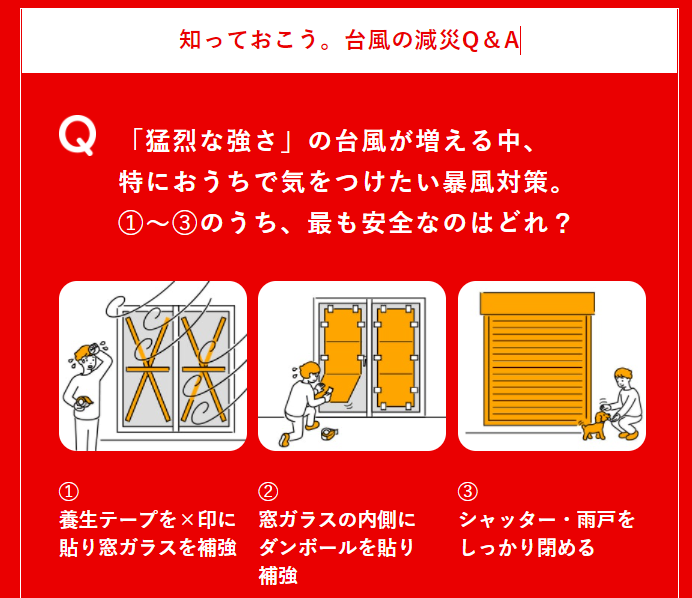 知っておこう。台風の減災Q＆A

Q 「猛烈な強さ」の台風が増える中、特におうちで気をつけたい暴風対策。①〜③のうち、最も安全なのはどれ？

①
養生テープを×印に貼り窓ガラスを補強

②
窓ガラスの内側にダンボールを貼り補強

③
シャッター・雨戸をしっかり閉める